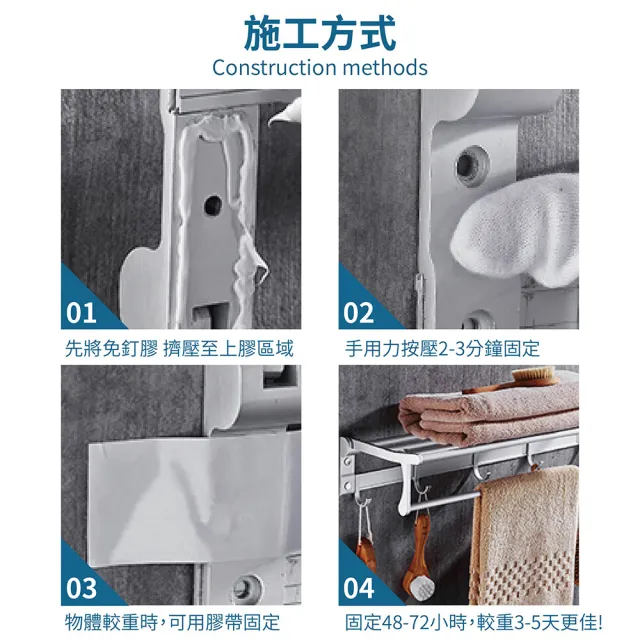 施工方式
Construction methods

01
先將免釘膠 擠壓至上膠區域

02
手用力按壓2-3分鐘固定

03
物體較重時，可用膠帶固定

04
固定48-72小時，較重3-5天更佳!