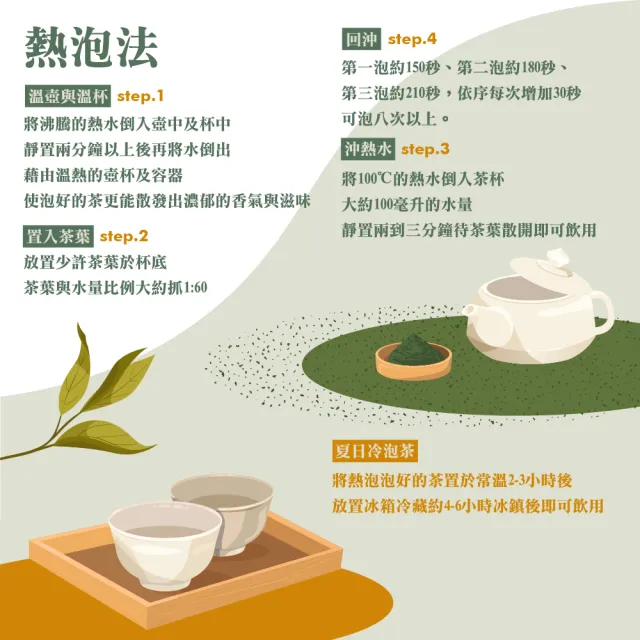 熱泡法

溫壺與溫杯 step.1
將沸騰的熱水倒入壺中及杯中
靜置兩分鐘以上後再將水倒出
藉由溫熱的壺杯及容器
使泡好的茶更能散發出濃郁的香氣與滋味

置入茶葉 step.2
放置少許茶葉於杯底
茶葉與水量比例大約抓1:60

回沖 step.4
第一泡約150秒、第二泡約180秒、
第三泡約210秒，依序每次增加30秒
可泡八次以上。

沖熱水 step.3
將100℃的熱水倒入茶杯
大約100毫升的水量
靜置兩到三分鐘待茶葉散開即可飲用

夏日冷泡茶
將熱泡泡好的茶置於常溫2-3小時後
放置冰箱冷藏約4-6小時冰鎮後即可飲用