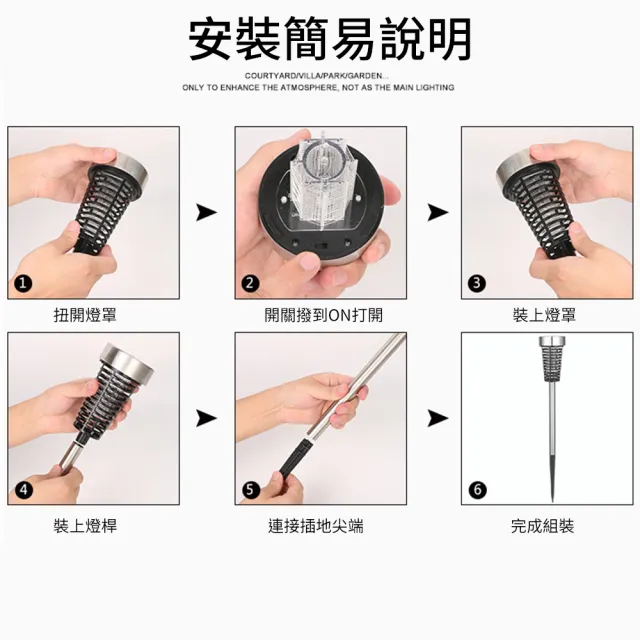 安裝簡易說明

COURTYARD/VILLA/PARK/GARDEN...
ONLY TO ENHANCE THE ATMOSPHERE, NOT AS THE MAIN LIGHTING

1
扭開燈罩

2
開關撥到ON打開

3
裝上燈罩

4
裝上燈桿

5
連接插地尖端

6
完成組裝