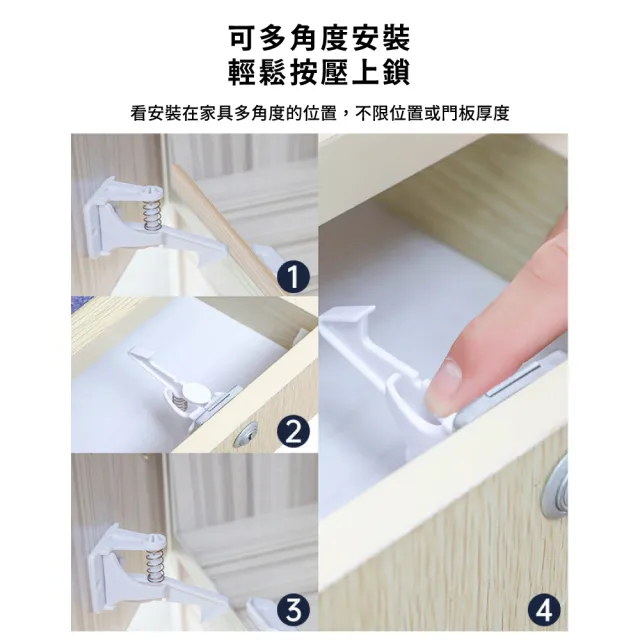 可多角度安裝
輕鬆按壓上鎖

看安裝在家具多角度的位置，不限位置或門板厚度

1

2

3

4