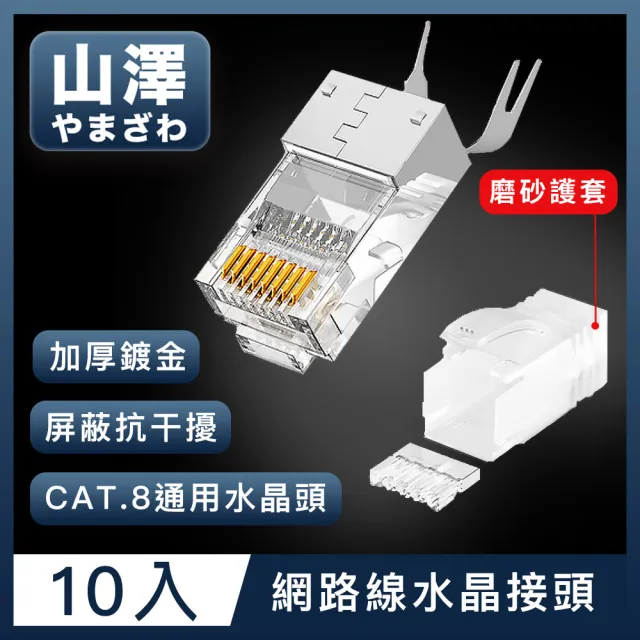 山澤
やまざわ

磨砂護套

加厚鍍金

屏蔽抗干擾

CAT.8通用水晶頭

10入

網路線水晶接頭